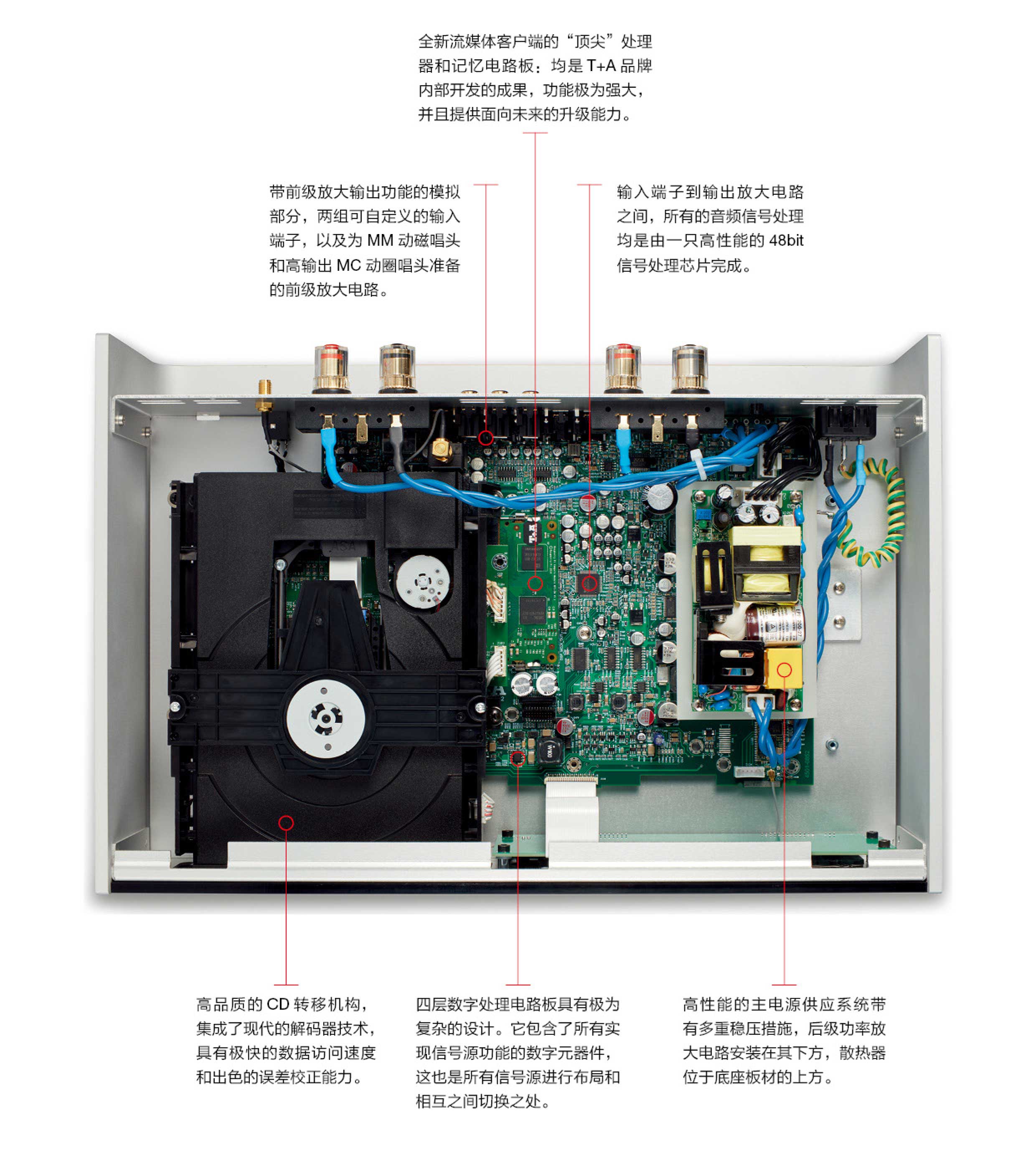 全新流媒体客户端的“顶尖”处理器和记忆电路板：均是 T+A 品牌内部开发的成果，功能极为强大，并且提供面向未来的升级能力。

带前级放大输出功能的模拟部分，两组可自定义的输入端子，以及为 MM 动磁唱头和高输出 MC 动圈唱头准备的前级放大电路。

输入端子到输出放大电路之间，所有的音频信号处理均是由一只高性能的 48bit 信号处理芯片完成。

高品质的 CD 转移机构，集成了现代的解码器技术，具有极快的数据访问速度和出色的误差校正能力。

四层数字处理电路板具有极为复杂的设计。它包含了所有实现信号源功能的数字元器件，这也是所有信号源进行布局和相互之间切换之处。

高性能的主电源供应系统带有多重稳压措施，后级功率放大电路安装在其下方，散热器位于底座板材的上方。